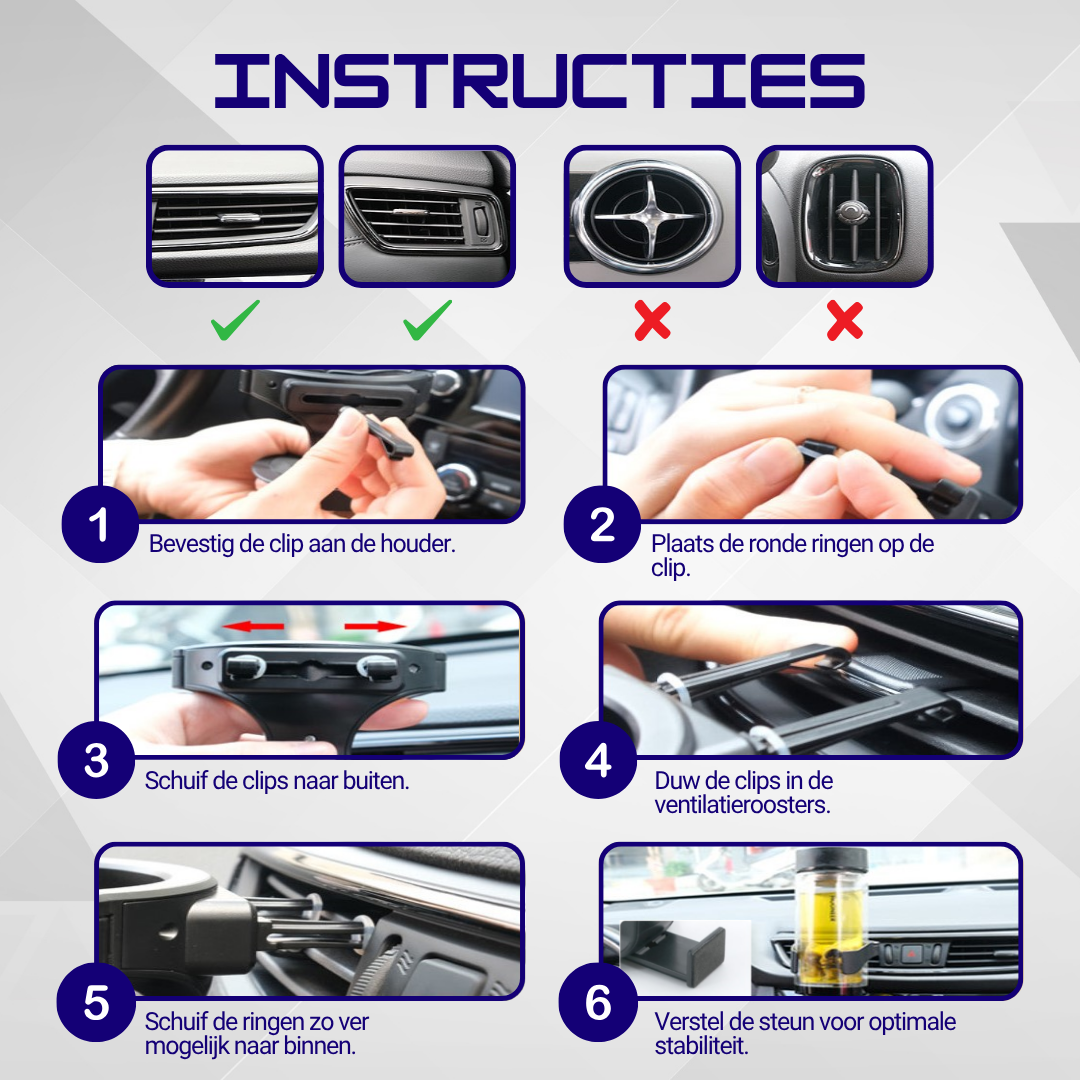 INSTRUCTIES

1
Bevestig de clip aan de houder.

2
Plaats de ronde ringen op de clip.

3
Schuif de clips naar buiten.

4
Duw de clips in de ventilatieroosters.

5
Schuif de ringen zo ver mogelijk naar binnen.

6
Verstel de steun voor optimale stabiliteit.