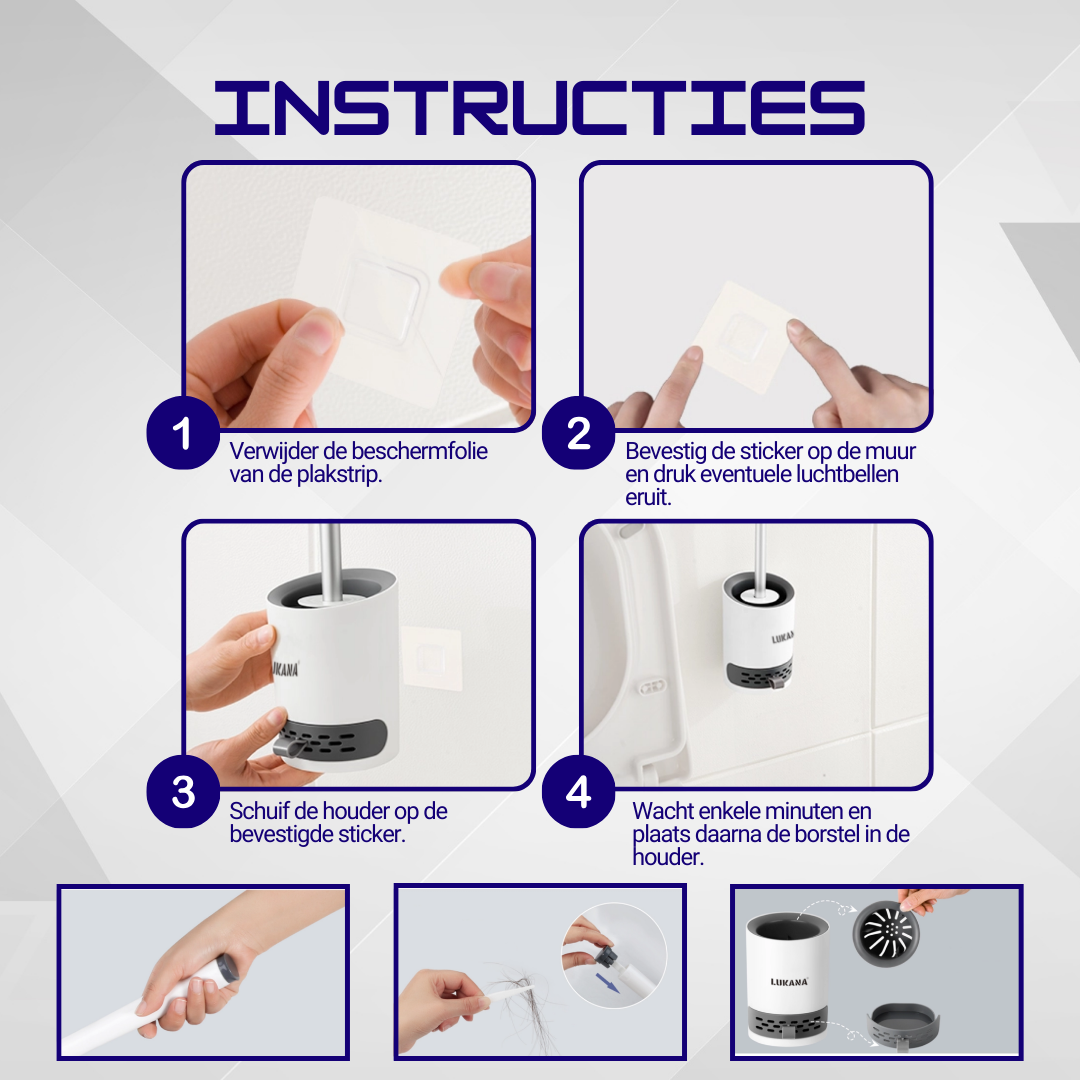 INSTRUCTIES

1
Verwijder de beschermfolie van de plakstrip.

2
Bevestig de sticker op de muur en druk eventuele luchtbellen eruit.

LUKANA

3
Schuif de houder op de bevestigde sticker.

LUKANA

4
Wacht enkele minuten en plaats daarna de borstel in de houder.

LUKANA